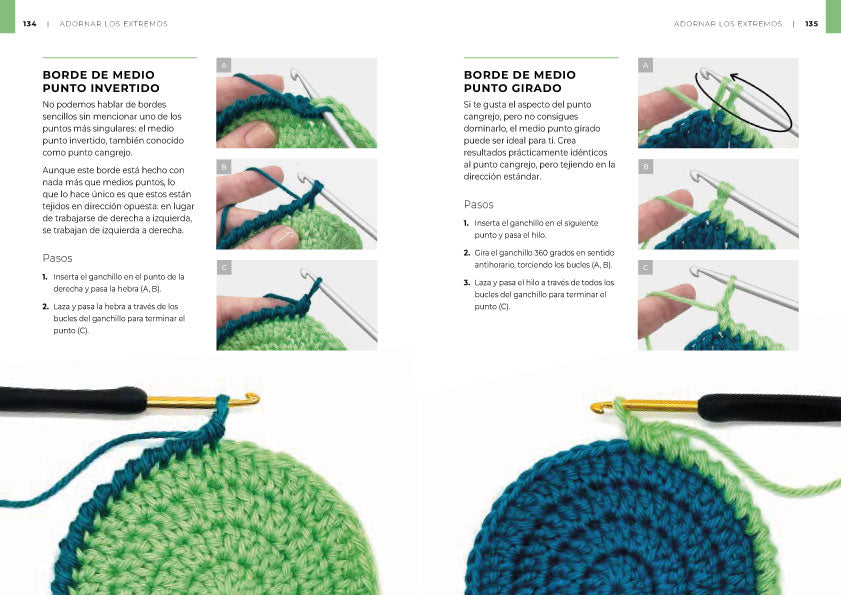 134 | ADORNAR LOS EXTREMOS

BORDE DE MEDIO PUNTO INVERTIDO

No podemos hablar de bordes sencillos sin mencionar uno de los puntos más singulares: el medio punto invertido, también conocido como punto cangrejo.

Aunque este borde está hecho con nada más que medios puntos, lo que lo hace único es que estos están tejidos en dirección opuesta: en lugar de trabajarse de derecha a izquierda, se trabajan de izquierda a derecha.

Pasos

1. Inserta el ganchillo en el punto de la derecha y pasa la hebra (A, B).

2. Laza y pasa la hebra a través de los bucles del ganchillo para terminar el punto (C).

A

B

C

ADORNAR LOS EXTREMOS | 135

BORDE DE MEDIO PUNTO GIRADO

Si te gusta el aspecto del punto cangrejo, pero no consigues dominarlo, el medio punto girado puede ser ideal para ti. Crea resultados prácticamente idénticos al punto cangrejo, pero tejiendo en la dirección estándar.

Pasos

1. Inserta el ganchillo en el siguiente punto y pasa el hilo.

2. Gira el ganchillo 360 grados en sentido antihorario, torciendo los bucles (A, B).

3. Laza y pasa el hilo a través de todos los bucles del ganchillo para terminar el punto (C).

A

B

C