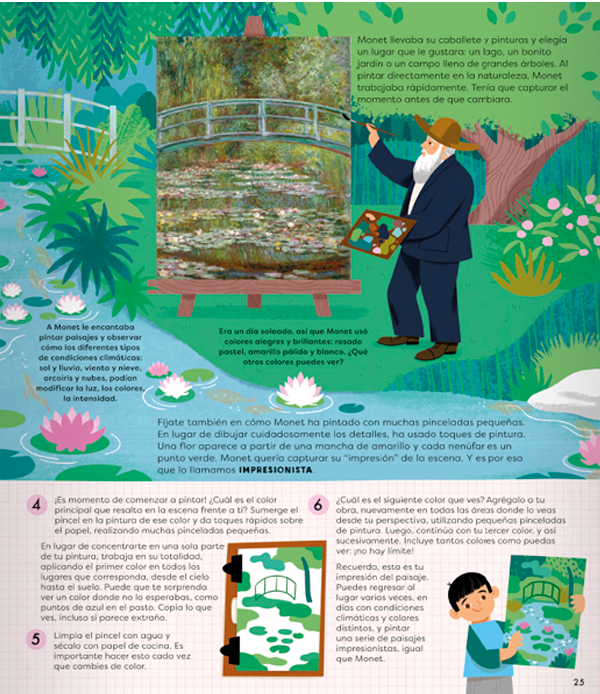 Monet llevaba su caballete y pinturas y elegía un lugar que le gustara: un lago, un bonito jardín o un campo lleno de grandes árboles. Al pintar directamente en la naturaleza, Monet trabajaba rápidamente. Tenía que capturar el momento antes de que cambiara.

A Monet le encantaba pintar paisajes y observar cómo los diferentes tipos de condiciones climáticas: sol y lluvia, viento y nieve, arcoíris y nubes, podían modificar la luz, los colores, la intensidad.

Era un día soleado, así que Monet usó colores alegres y brillantes: rosado pastel, amarillo pálido y blanco. ¿Qué otros colores puedes ver?

Fíjate también en cómo Monet ha pintado con muchas pinceladas pequeñas. En lugar de dibujar cuidadosamente los detalles, ha usado toques de pintura. Una flor aparece a partir de una mancha de amarillo y cada nenúfar es un punto verde. Monet quería capturar su "impresión" de la escena. Y es por eso que lo llamamos IMPRESIONISTA.

4 ¡Es momento de comenzar a pintar! ¿Cuál es el color principal que resalta en la escena frente a ti? Sumerge el pincel en la pintura de ese color y da toques rápidos sobre el papel, realizando muchas pinceladas pequeñas.

En lugar de concentrarte en una sola parte de tu pintura, trabaja en su totalidad, aplicando el primer color en todos los lugares que corresponda, desde el cielo hasta el suelo. Puede que te sorprenda ver un color donde no lo esperabas, como puntos de azul en el pasto. Copia lo que ves, incluso si parece extraño.

5 Limpia el pincel con agua y sécalo con papel de cocina. Es importante hacer esto cada vez que cambies de color.

6 ¿Cuál es el siguiente color que ves? Agrégalo a tu obra, nuevamente en todas las áreas donde lo veas desde tu perspectiva, utilizando pequeñas pinceladas de pintura. Luego, continúa con tu tercer color, y así sucesivamente. Incluye tantos colores como puedas ver: ¡no hay límite!

Recuerda, esta es tu impresión del paisaje. Puedes regresar al lugar varias veces, en días con condiciones climáticas y colores distintos, y pintar una serie de paisajes impresionistas, igual que Monet.

25